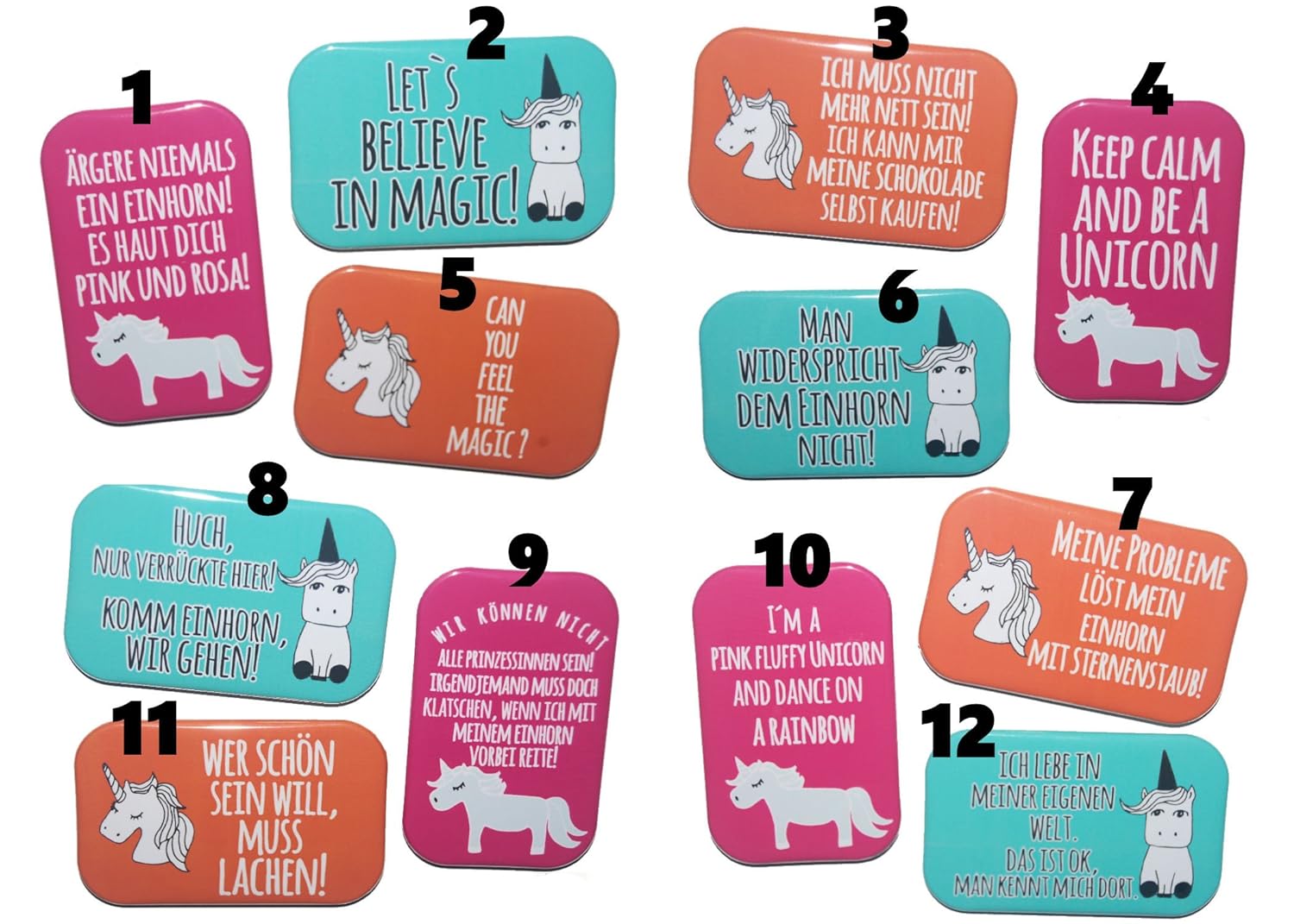 1

ÄRGERE NIEMALS EIN EINHORN! ES HAUT DICH PINK UND ROSA!

2

LET`S BELIEVE IN MAGIC!

3

ICH MUSS NICHT MEHR NETT SEIN! ICH KANN MIR MEINE SCHOKOLADE SELBST KAUFEN!

4

KEEP CALM AND BE A UNICORN

5

CAN YOU FEEL THE MAGIC?

6

MAN WIDERSPRICHT DEM EINHORN NICHT!

8

HUCH, NUR VERRÜCKTE HIER! KOMM EINHORN, WIR GEHEN!

9

WIR KÖNNEN NICHT ALLE PRINZESSINNEN SEIN! IRGENDJEMAND MUSS DOCH KLATSCHEN, WENN ICH MIT MEINEM EINHORN VORBEI REITE!

10

I´M A PINK FLUFFY UNICORN AND DANCE ON A RAINBOW

7

MEINE PROBLEME LÖST MEIN EINHORN MIT STERNENSTAUB!

11

WER SCHÖN SEIN WILL, MUSS LACHEN!

12

ICH LEBE IN MEINER EIGENEN WELT. DAS IST OK, MAN KENNT MICH DORT.