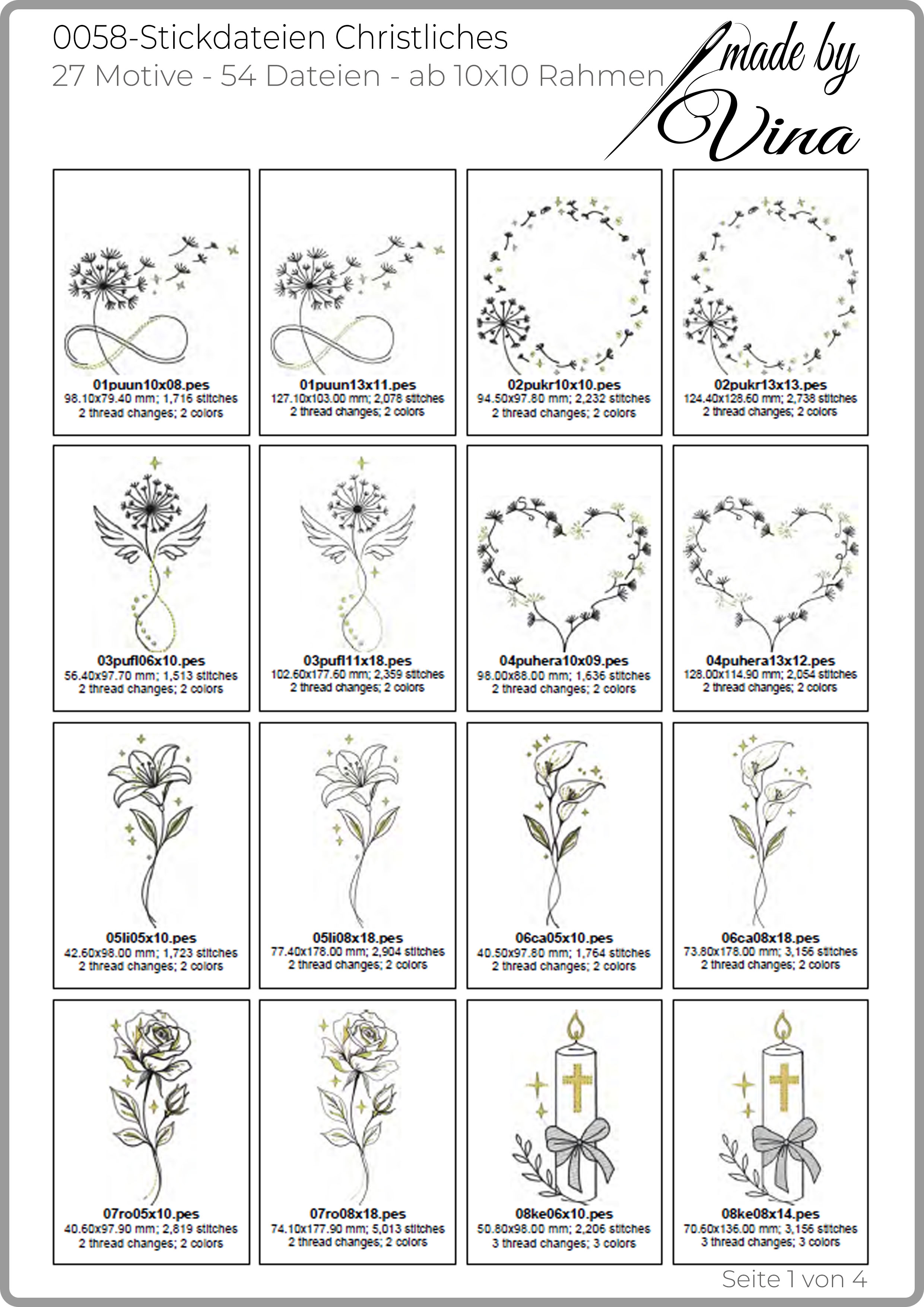 0058-Stickdateien Christliches
27 Motive - 54 Dateien - ab 10x10 Rahmen

made by Vina

01puun10x08.pes
98.10x79.40 mm; 1,716 stitches
2 thread changes; 2 colors

01puun13x11.pes
127.10x103.00 mm; 2,078 stitches
2 thread changes; 2 colors

02pukr10x10.pes
94.50x97.80 mm; 2,232 stitches
2 thread changes; 2 colors

02pukr13x13.pes
124.40x128.60 mm; 2,738 stitches
2 thread changes; 2 colors

03pufl06x10.pes
56.40x97.70 mm; 1,513 stitches
2 thread changes; 2 colors

03pufl11x18.pes
102.60x177.60 mm; 2,359 stitches
2 thread changes; 2 colors

04puhera10x09.pes
98.00x88.00 mm; 1,636 stitches
2 thread changes; 2 colors

04puhera13x12.pes
128.00x114.90 mm; 2,054 stitches
2 thread changes; 2 colors

05li05x10.pes
42.60x98.00 mm; 1,723 stitches
2 thread changes; 2 colors

05li08x18.pes
77.40x178.00 mm; 2,904 stitches
2 thread changes; 2 colors

06ca05x10.pes
40.50x97.80 mm; 1,764 stitches
2 thread changes; 2 colors

06ca08x18.pes
73.80x178.00 mm; 3,156 stitches
2 thread changes; 2 colors

07ro05x10.pes
40.60x97.90 mm; 2,819 stitches
2 thread changes; 2 colors

07ro08x18.pes
74.10x177.90 mm; 5,013 stitches
2 thread changes; 2 colors

08ke06x10.pes
50.80x98.00 mm; 2,206 stitches
3 thread changes; 3 colors

08ke08x14.pes
70.60x136.00 mm; 3,156 stitches
3 thread changes; 3 colors

Seite 1 von 4