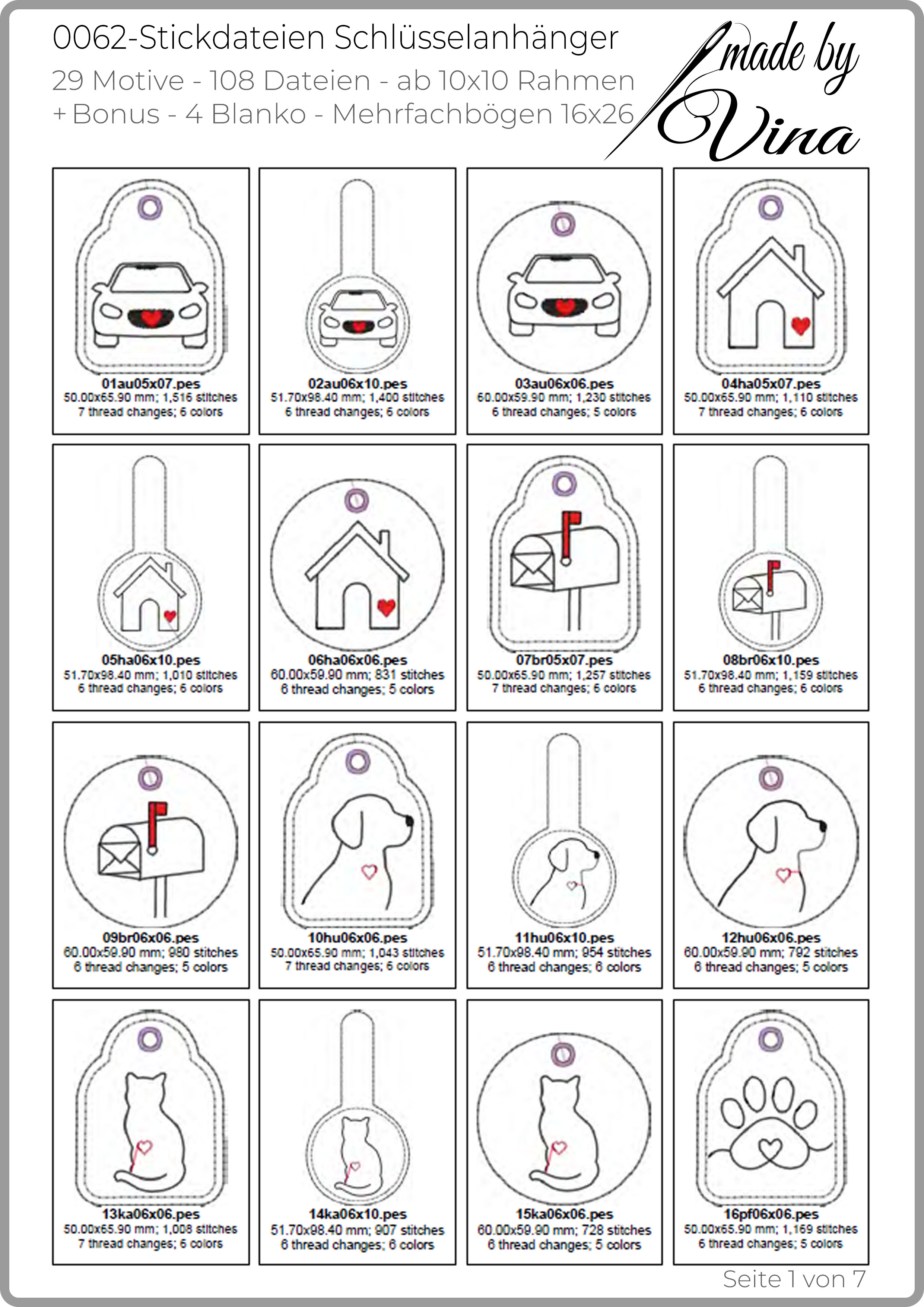 0062-Stickdateien Schlüsselanhänger
29 Motive - 108 Dateien - ab 10x10 Rahmen
+ Bonus - 4 Blanko - Mehrfachbögen 16x26

made by Vina

01au05x07.pes
50.00x65.90 mm; 1,516 stitches
7 thread changes; 6 colors

02au06x10.pes
51.70x98.40 mm; 1,400 stitches
6 thread changes; 6 colors

03au06x06.pes
60.00x59.90 mm; 1,230 stitches
6 thread changes; 5 colors

04ha05x07.pes
50.00x65.90 mm; 1,110 stitches
7 thread changes; 6 colors

05ha06x10.pes
51.70x98.40 mm; 1,010 stitches
6 thread changes; 6 colors

06ha06x06.pes
60.00x59.90 mm; 831 stitches
6 thread changes; 5 colors

07br05x07.pes
50.00x65.90 mm; 1,257 stitches
7 thread changes; 6 colors

08br06x10.pes
51.70x98.40 mm; 1,159 stitches
6 thread changes; 6 colors

09br06x06.pes
60.00x59.90 mm; 980 stitches
6 thread changes; 5 colors

10hu06x06.pes
50.00x65.90 mm; 1,043 stitches
7 thread changes; 6 colors

11hu06x10.pes
51.70x98.40 mm; 954 stitches
6 thread changes; 6 colors

12hu06x06.pes
60.00x59.90 mm; 792 stitches
6 thread changes; 5 colors

13ka06x06.pes
50.00x65.90 mm; 1,008 stitches
7 thread changes; 6 colors

14ka06x10.pes
51.70x98.40 mm; 907 stitches
6 thread changes; 6 colors

15ka06x06.pes
60.00x59.90 mm; 728 stitches
6 thread changes; 5 colors

16pf06x06.pes
50.00x65.90 mm; 1,169 stitches
6 thread changes; 5 colors

Seite 1 von 7