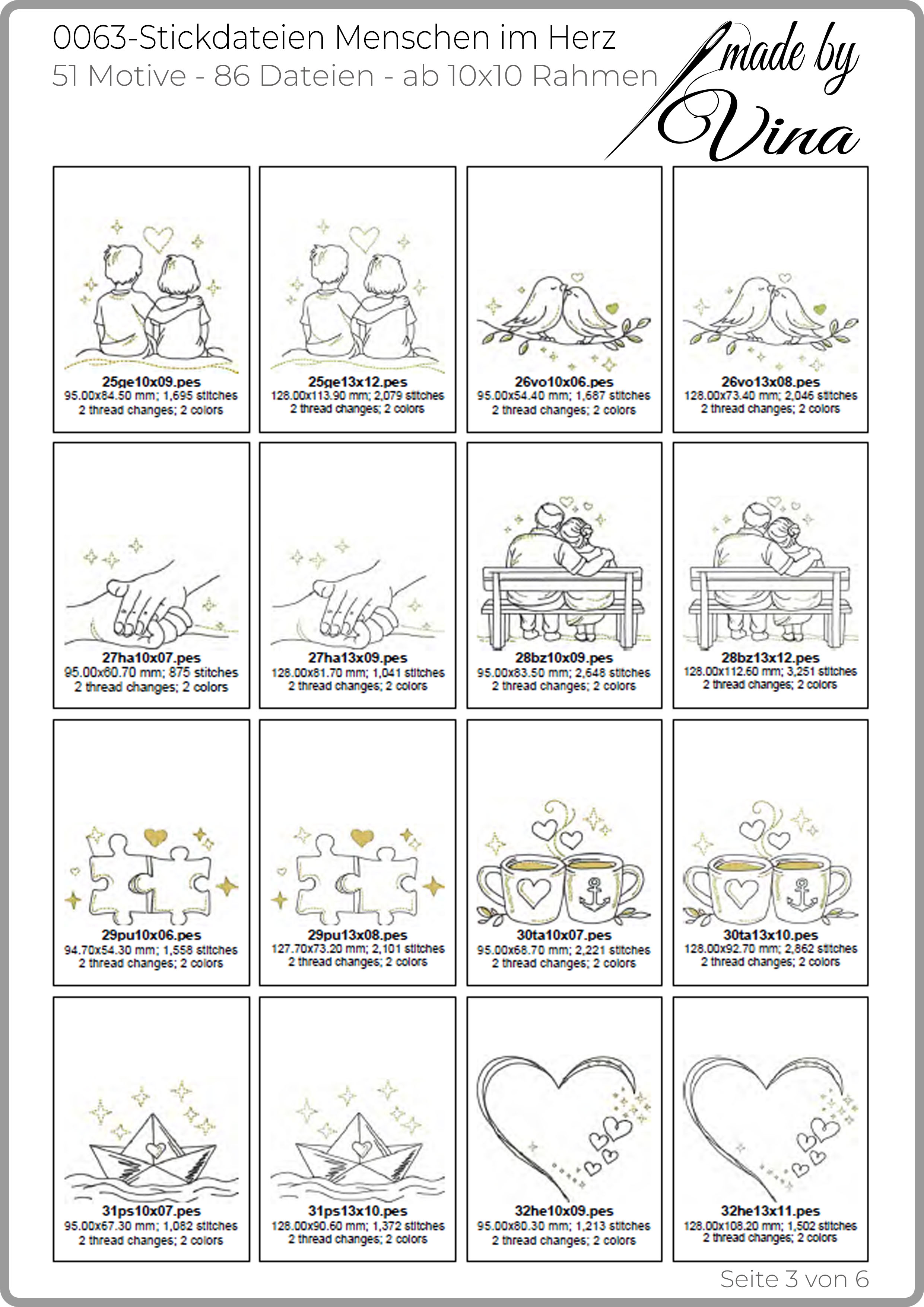 0063-Stickdateien Menschen im Herz
51 Motive - 86 Dateien - ab 10x10 Rahmen

made by Vina

25ge10x09.pes
95.00x84.50 mm; 1,695 stitches
2 thread changes; 2 colors

25ge13x12.pes
128.00x113.90 mm; 2,079 stitches
2 thread changes; 2 colors

26vo10x06.pes
95.00x54.40 mm; 1,687 stitches
2 thread changes; 2 colors

26vo13x08.pes
128.00x73.40 mm; 2,046 stitches
2 thread changes; 2 colors

27ha10x07.pes
95.00x60.70 mm; 875 stitches
2 thread changes; 2 colors

27ha13x09.pes
128.00x81.70 mm; 1,041 stitches
2 thread changes; 2 colors

28bz10x09.pes
95.00x83.50 mm; 2,648 stitches
2 thread changes; 2 colors

28bz13x12.pes
128.00x112.60 mm; 3,251 stitches
2 thread changes; 2 colors

29pu10x06.pes
94.70x54.30 mm; 1,558 stitches
2 thread changes; 2 colors

29pu13x08.pes
127.70x73.20 mm; 2,101 stitches
2 thread changes; 2 colors

30ta10x07.pes
95.00x68.70 mm; 2,221 stitches
2 thread changes; 2 colors

30ta13x10.pes
128.00x92.70 mm; 2,862 stitches
2 thread changes; 2 colors

31ps10x07.pes
95.00x67.30 mm; 1,082 stitches
2 thread changes; 2 colors

31ps13x10.pes
128.00x90.60 mm; 1,372 stitches
2 thread changes; 2 colors

32he10x09.pes
95.00x80.30 mm; 1,213 stitches
2 thread changes; 2 colors

32he13x11.pes
128.00x108.20 mm; 1,502 stitches
2 thread changes; 2 colors

Seite 3 von 6