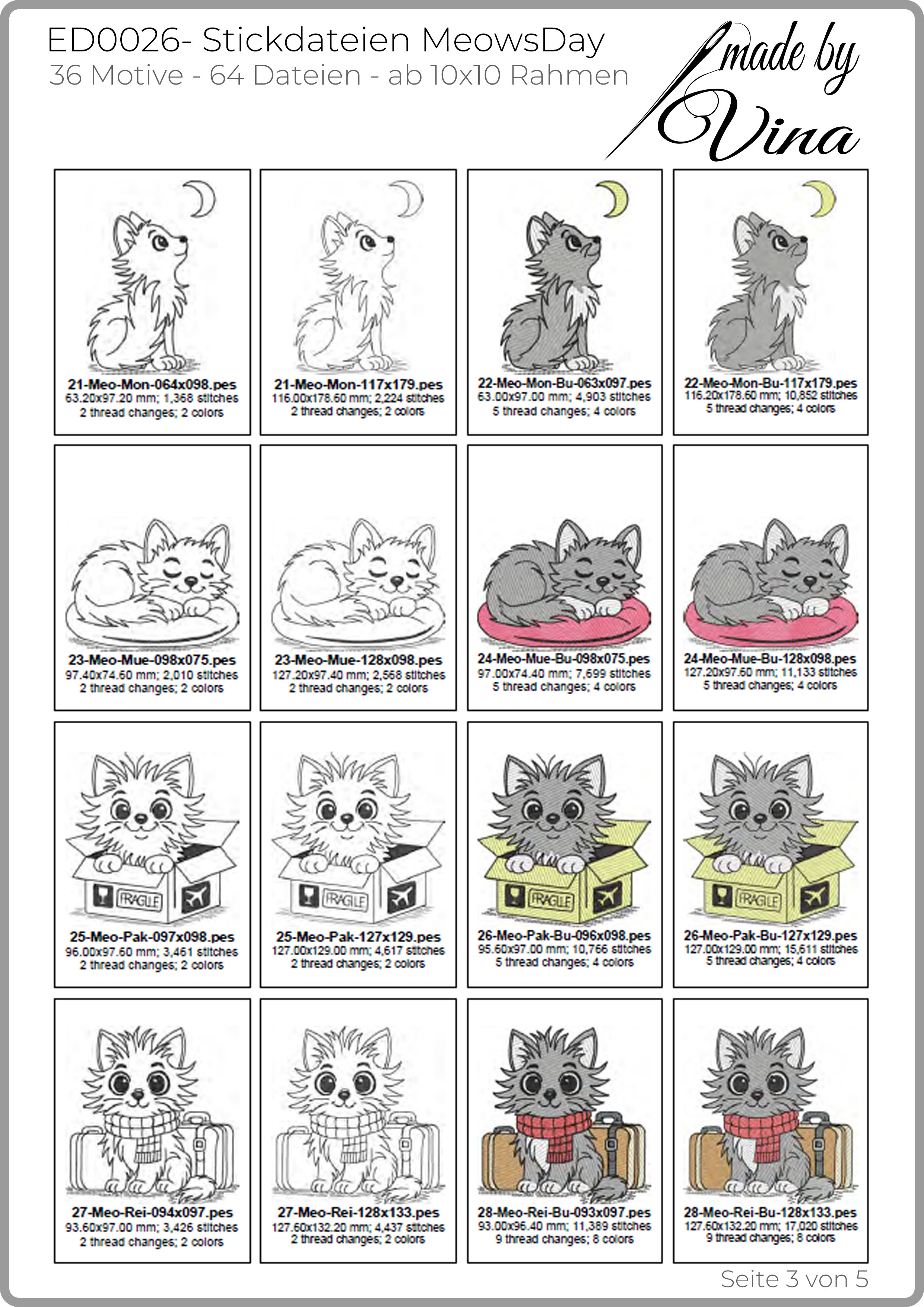 ED0026- Stickdateien MeowsDay
36 Motive - 64 Dateien - ab 10x10 Rahmen

made by Vina

21-Meo-Mon-064x098.pes
63.20x97.20 mm; 1,368 stitches
2 thread changes; 2 colors

21-Meo-Mon-117x179.pes
116.00x178.60 mm; 2,224 stitches
2 thread changes; 2 colors

22-Meo-Mon-Bu-063x097.pes
63.00x97.00 mm; 4,903 stitches
5 thread changes; 4 colors

22-Meo-Mon-Bu-117x179.pes
116.20x178.60 mm; 10,852 stitches
5 thread changes; 4 colors

23-Meo-Mue-098x075.pes
97.40x74.60 mm; 2,010 stitches
2 thread changes; 2 colors

23-Meo-Mue-128x098.pes
127.20x97.40 mm; 2,568 stitches
2 thread changes; 2 colors

24-Meo-Mue-Bu-098x075.pes
97.00x74.40 mm; 7,699 stitches
5 thread changes; 4 colors

24-Meo-Mue-Bu-128x098.pes
127.20x97.60 mm; 11,133 stitches
5 thread changes; 4 colors

FRAGILE

25-Meo-Pak-097x098.pes
96.00x97.60 mm; 3,461 stitches
2 thread changes; 2 colors

FRAGILE

25-Meo-Pak-127x129.pes
127.00x129.00 mm; 4,617 stitches
2 thread changes; 2 colors

FRAGILE

26-Meo-Pak-Bu-096x098.pes
95.60x97.00 mm; 10,766 stitches
5 thread changes; 4 colors

FRAGILE

26-Meo-Pak-Bu-127x129.pes
127.00x129.00 mm; 15,611 stitches
5 thread changes; 4 colors

27-Meo-Rei-094x097.pes
93.60x97.00 mm; 3,426 stitches
2 thread changes; 2 colors

27-Meo-Rei-128x133.pes
127.60x132.20 mm; 4,437 stitches
2 thread changes; 2 colors

28-Meo-Rei-Bu-093x097.pes
93.00x96.40 mm; 11,389 stitches
9 thread changes; 8 colors

28-Meo-Rei-Bu-128x133.pes
127.60x132.20 mm; 17,020 stitches
9 thread changes; 8 colors

Seite 3 von 5