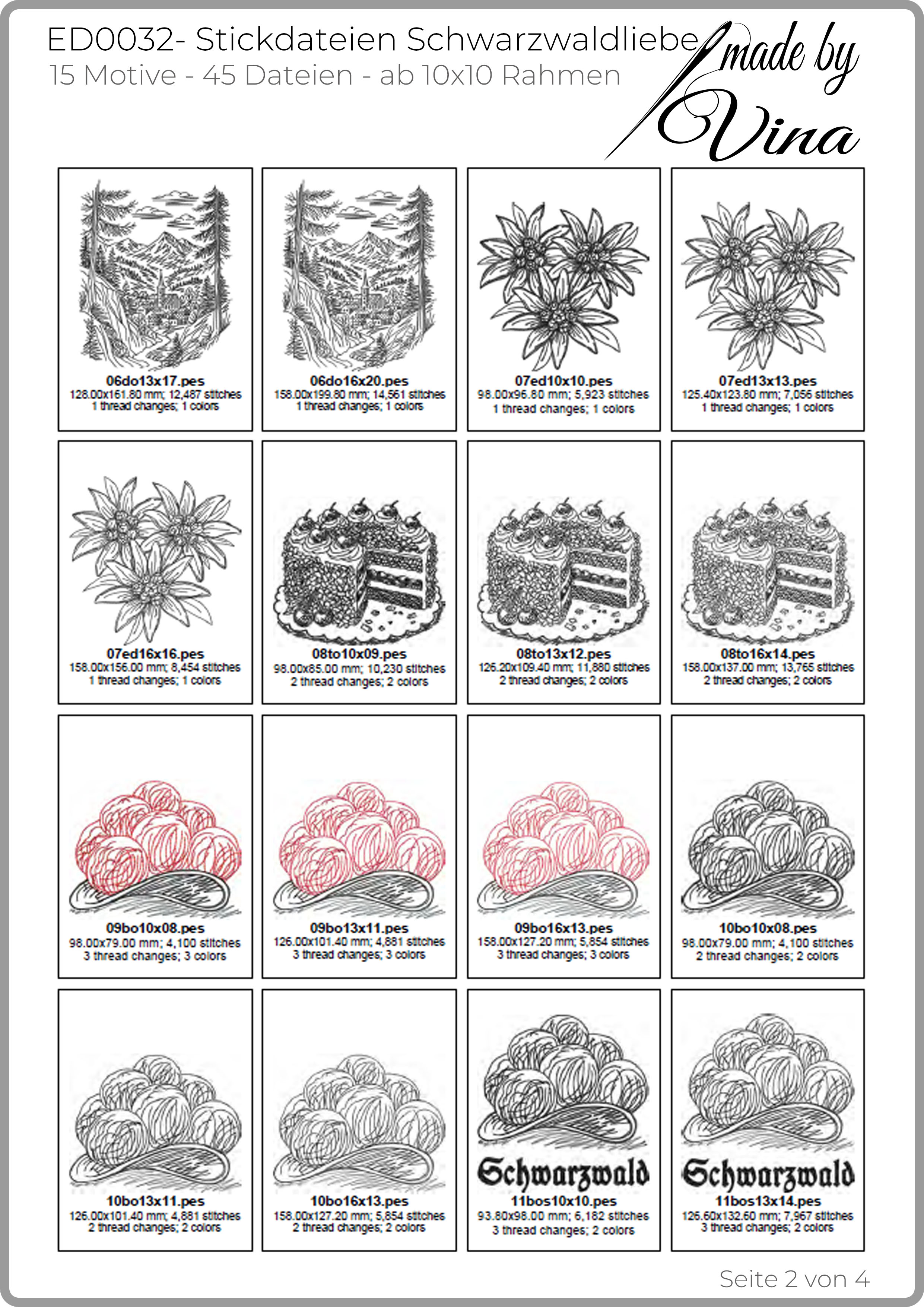 ED0032- Stickdateien Schwarzwaldliebe
15 Motive - 45 Dateien - ab 10x10 Rahmen

made by Vina

06do13x17.pes
128.00x161.80 mm; 12,487 stitches
1 thread changes; 1 colors

06do16x20.pes
158.00x199.80 mm; 14,561 stitches
1 thread changes; 1 colors

07ed10x10.pes
98.00x96.80 mm; 5,923 stitches
1 thread changes; 1 colors

07ed13x13.pes
125.40x123.80 mm; 7,056 stitches
1 thread changes; 1 colors

07ed16x16.pes
158.00x156.00 mm; 8,454 stitches
1 thread changes; 1 colors

08to10x09.pes
98.00x85.00 mm; 10,230 stitches
2 thread changes; 2 colors

08to13x12.pes
126.20x109.40 mm; 11,880 stitches
2 thread changes; 2 colors

08to16x14.pes
158.00x137.00 mm; 13,765 stitches
2 thread changes; 2 colors

09bo10x08.pes
98.00x79.00 mm; 4,100 stitches
3 thread changes; 3 colors

09bo13x11.pes
126.00x101.40 mm; 4,881 stitches
3 thread changes; 3 colors

09bo16x13.pes
158.00x127.20 mm; 5,854 stitches
3 thread changes; 3 colors

10bo10x08.pes
98.00x79.00 mm; 4,100 stitches
2 thread changes; 2 colors

10bo13x11.pes
126.00x101.40 mm; 4,881 stitches
2 thread changes; 2 colors

10bo16x13.pes
158.00x127.20 mm; 5,854 stitches
2 thread changes; 2 colors

Schwarzwald
11bos10x10.pes
93.80x98.00 mm; 6,182 stitches
3 thread changes; 2 colors

Schwarzwald
11bos13x14.pes
126.60x132.60 mm; 7,967 stitches
3 thread changes; 2 colors

Seite 2 von 4